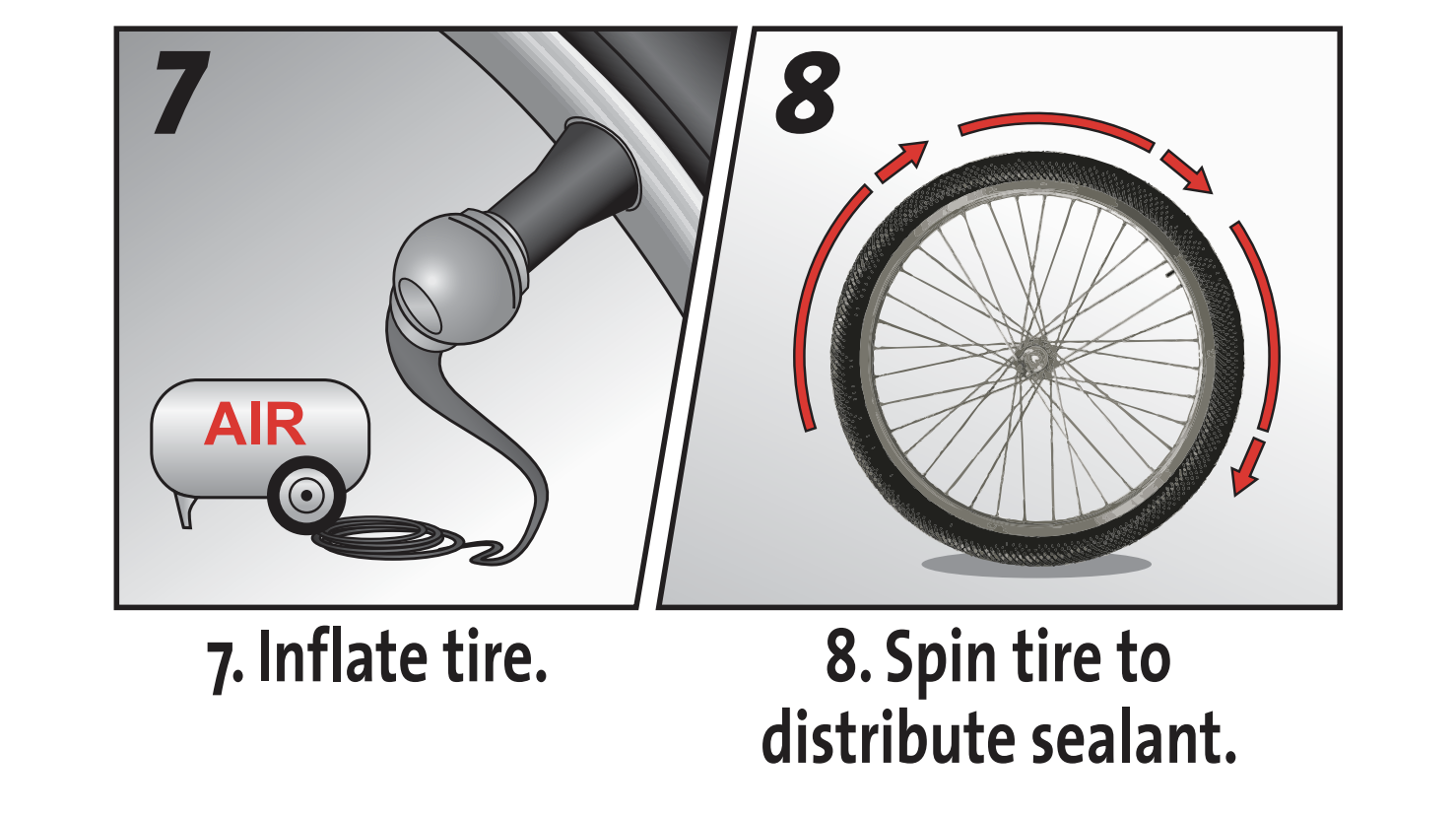 7

AIR

7. Inflate tire.

8

8. Spin tire to distribute sealant.